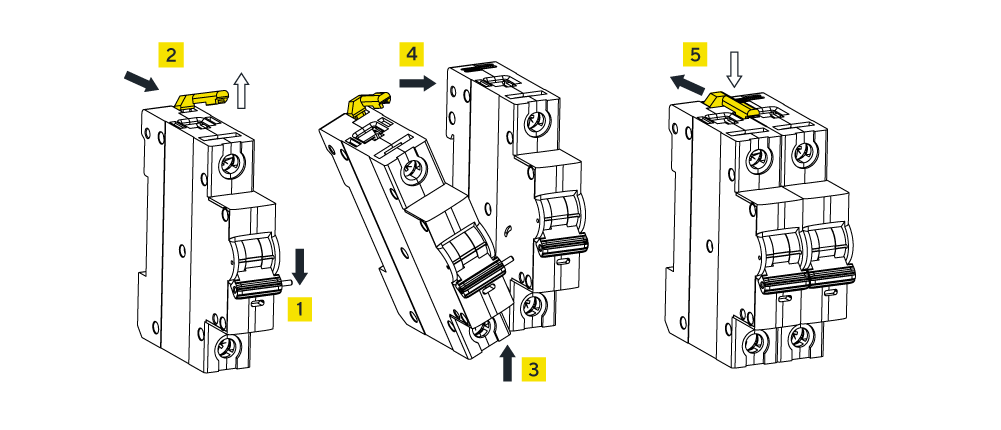 2
1
4
3
5